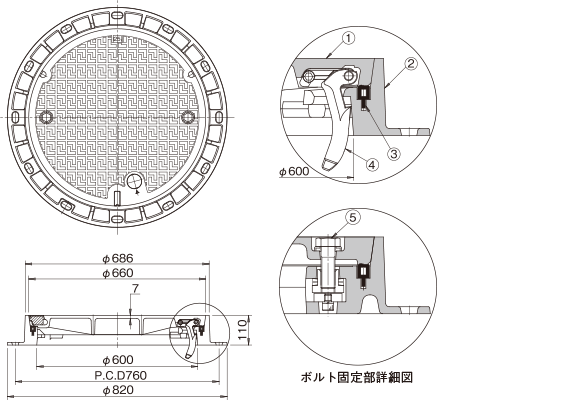 ①
②
③
④
ϕ600
⑤
ϕ686
ϕ660
7
110
ϕ600
P.C.D760
ϕ820
ボルト固定部詳細図